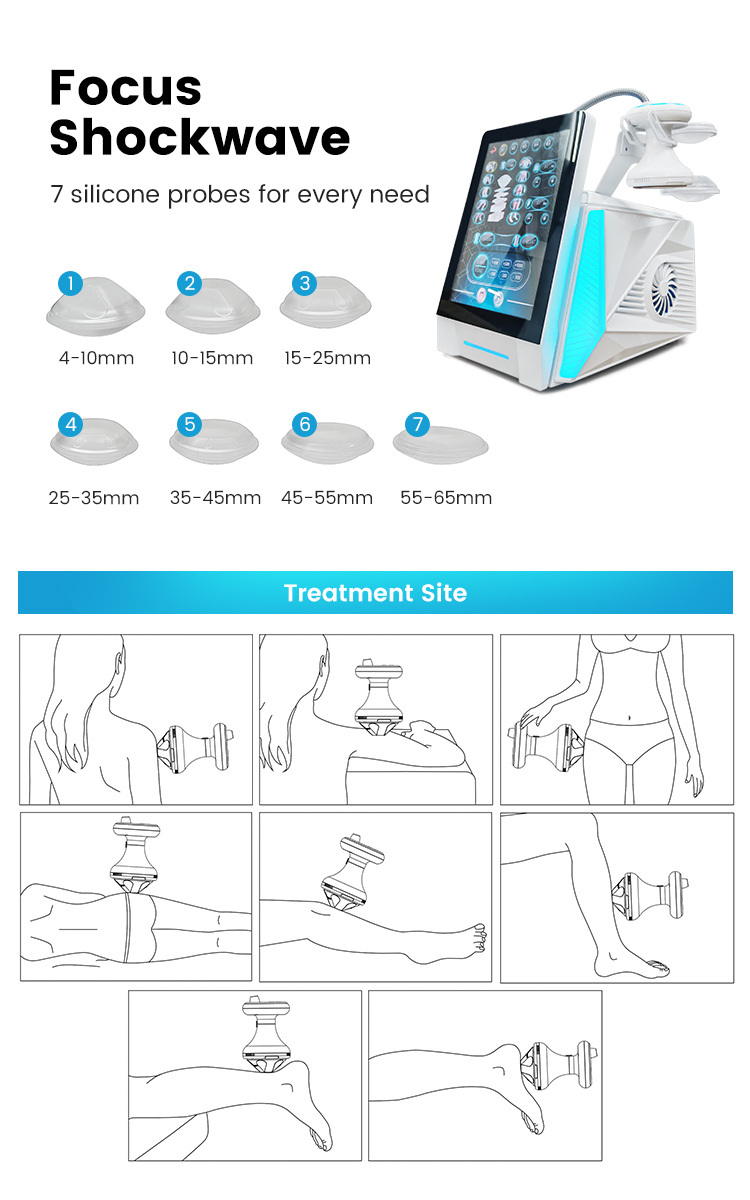 Focus Shockwave

7 silicone probes for every need

1
4-10mm
2
10-15mm
3
15-25mm
4
25-35mm
5
35-45mm
6
45-55mm
7
55-65mm

Treatment Site